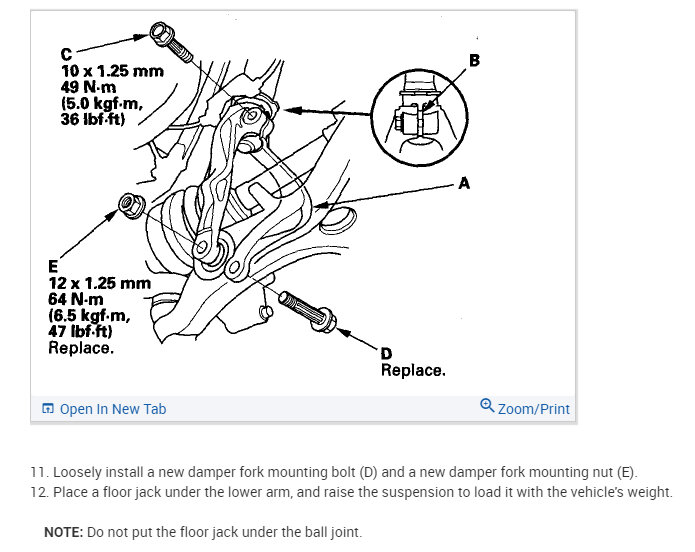 C
10 x 1.25 mm
49 N·m
(5.0 kgf·m,
36 lbf·ft)

B

A

E
12 x 1.25 mm
64 N·m
(6.5 kgf·m,
47 lbf·ft)
Replace.

D
Replace.

Open In New Tab

Zoom/Print

11. Loosely install a new damper fork mounting bolt (D) and a new damper fork mounting nut (E).
12. Place a floor jack under the lower arm, and raise the suspension to load it with the vehicle's weight.

NOTE: Do not put the floor jack under the ball joint.