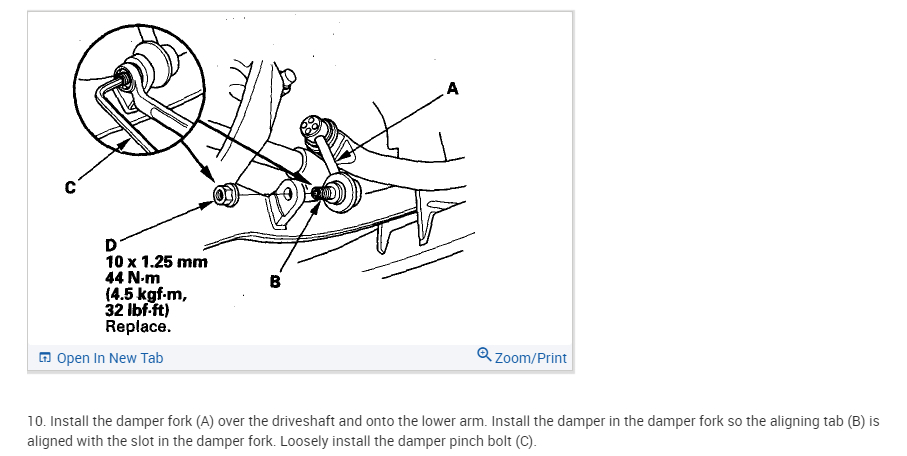 A

C

D
10 x 1.25 mm
44 N·m
(4.5 kgf·m,
32 lbf·ft)
Replace.

B

Open In New Tab

Zoom/Print

10. Install the damper fork (A) over the driveshaft and onto the lower arm. Install the damper in the damper fork so the aligning tab (B) is aligned with the slot in the damper fork. Loosely install the damper pinch bolt (C).