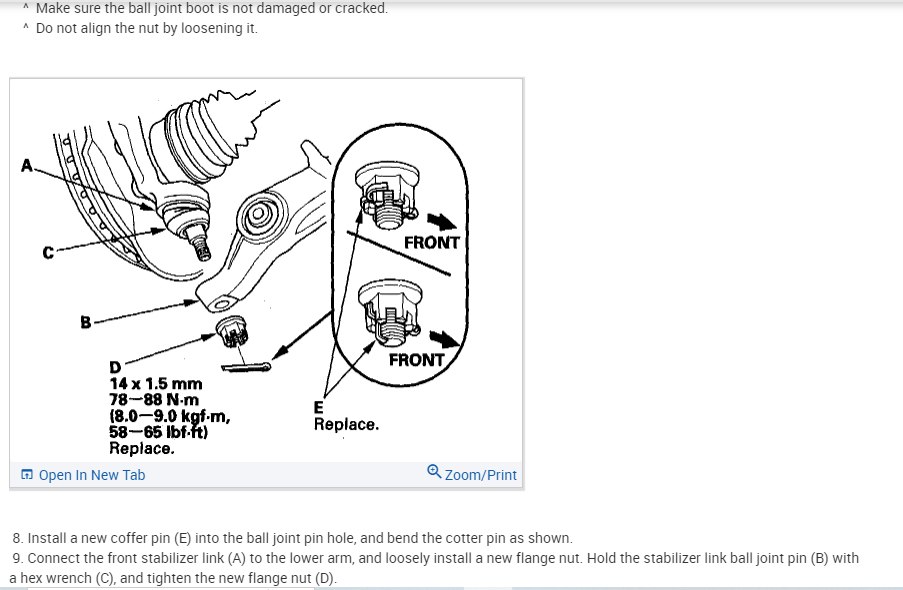 ^ Make sure the ball joint boot is not damaged or cracked.
^ Do not align the nut by loosening it.

A

C

B

D
14 x 1.5 mm
78—88 N·m
(8.0—9.0 kgf·m,
58—65 lbf·ft)
Replace.

FRONT

FRONT

E
Replace.

Open In New Tab

Zoom/Print

8. Install a new coffer pin (E) into the ball joint pin hole, and bend the cotter pin as shown.
9. Connect the front stabilizer link (A) to the lower arm, and loosely install a new flange nut. Hold the stabilizer link ball joint pin (B) with a hex wrench (C), and tighten the new flange nut (D).