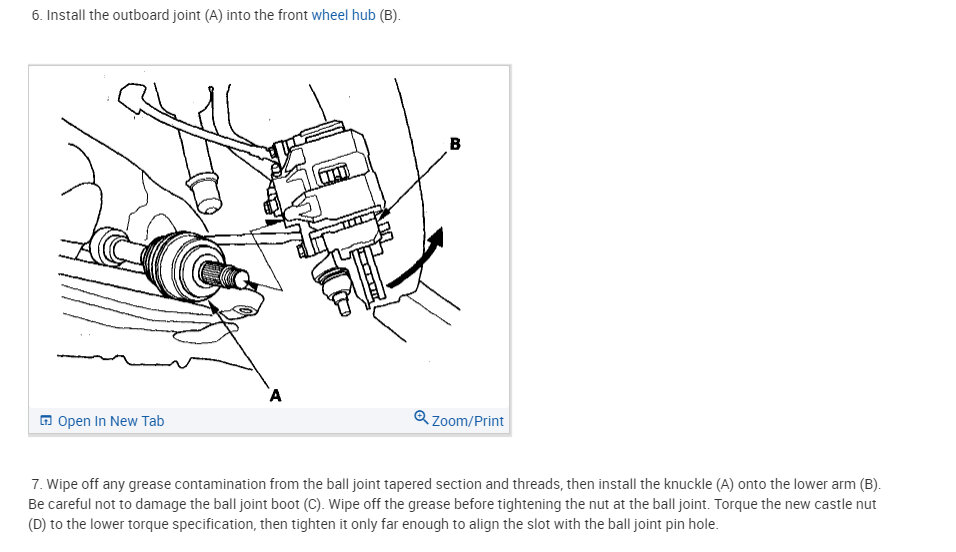 6. Install the outboard joint (A) into the front wheel hub (B).

B

A

Open In New Tab

Zoom/Print

7. Wipe off any grease contamination from the ball joint tapered section and threads, then install the knuckle (A) onto the lower arm (B). Be careful not to damage the ball joint boot (C). Wipe off the grease before tightening the nut at the ball joint. Torque the new castle nut (D) to the lower torque specification, then tighten it only far enough to align the slot with the ball joint pin hole.