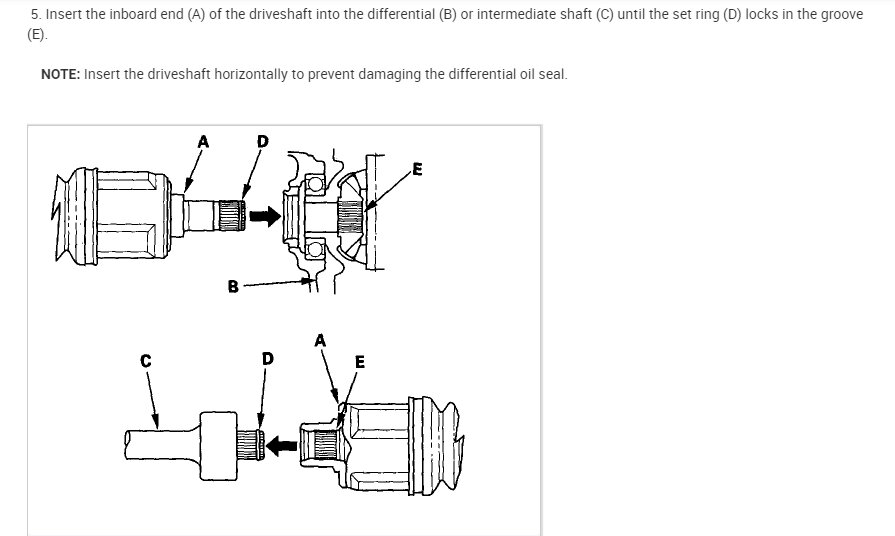 5. Insert the inboard end (A) of the driveshaft into the differential (B) or intermediate shaft (C) until the set ring (D) locks in the groove (E).

NOTE: Insert the driveshaft horizontally to prevent damaging the differential oil seal.

A
D
E
B
C
D
A
E