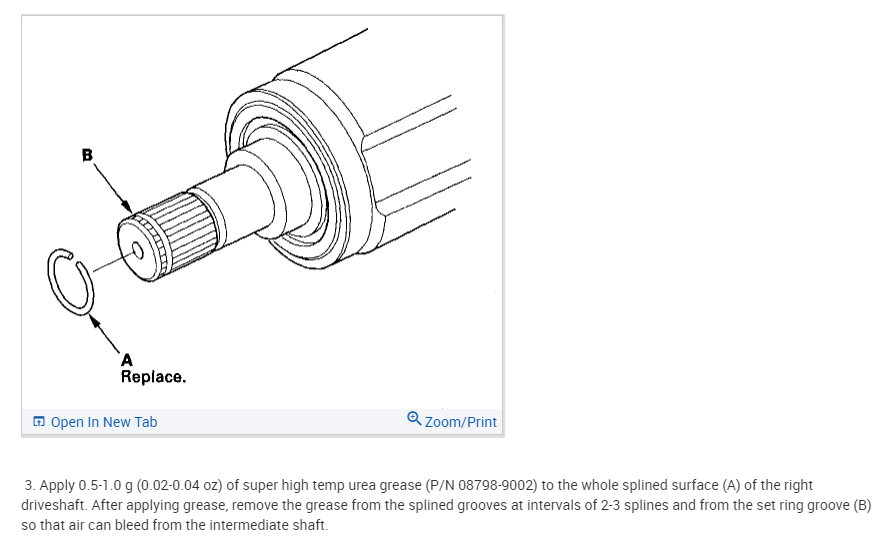 B

A
Replace.

Open In New Tab

Zoom/Print

3. Apply 0.5-1.0 g (0.02-0.04 oz) of super high temp urea grease (P/N 08798-9002) to the whole splined surface (A) of the right driveshaft. After applying grease, remove the grease from the splined grooves at intervals of 2-3 splines and from the set ring groove (B) so that air can bleed from the intermediate shaft.