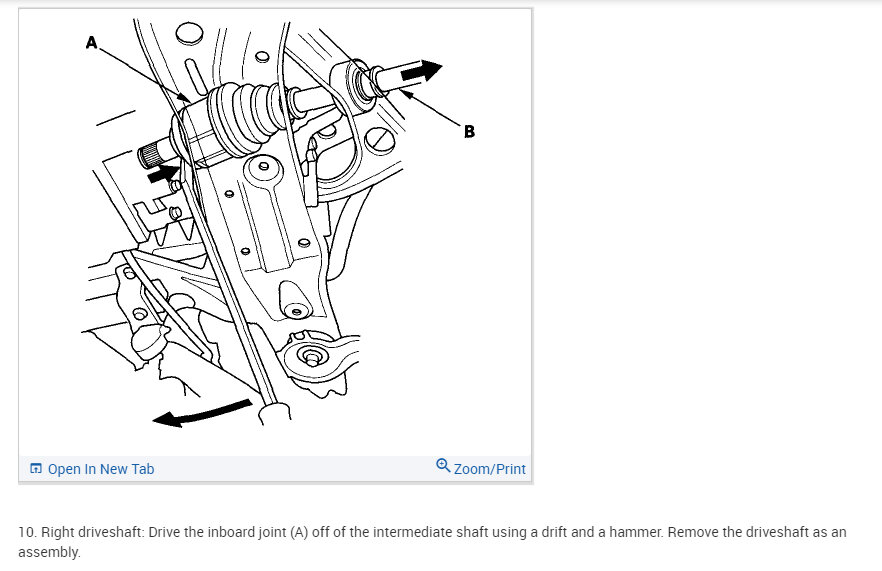 A

B

Open In New Tab

Zoom/Print

10. Right driveshaft: Drive the inboard joint (A) off of the intermediate shaft using a drift and a hammer. Remove the driveshaft as an assembly.