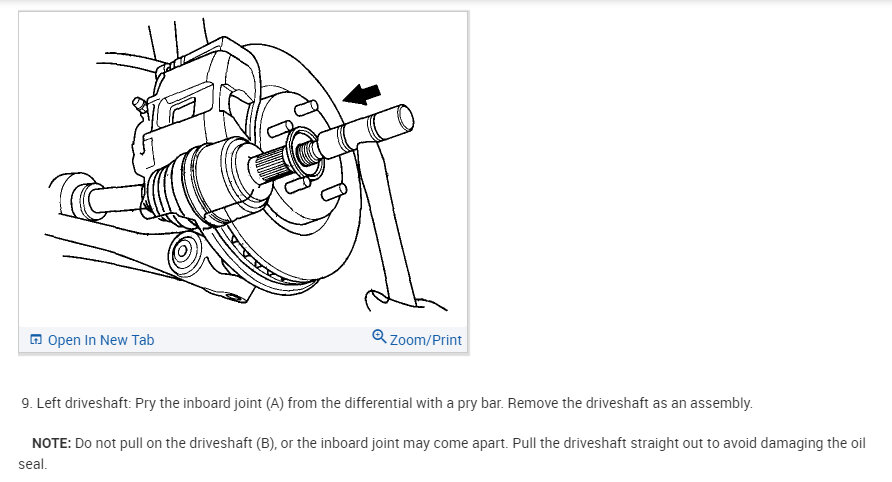 Open In New Tab

Zoom/Print

9. Left driveshaft: Pry the inboard joint (A) from the differential with a pry bar. Remove the driveshaft as an assembly.

NOTE: Do not pull on the driveshaft (B), or the inboard joint may come apart. Pull the driveshaft straight out to avoid damaging the oil seal.