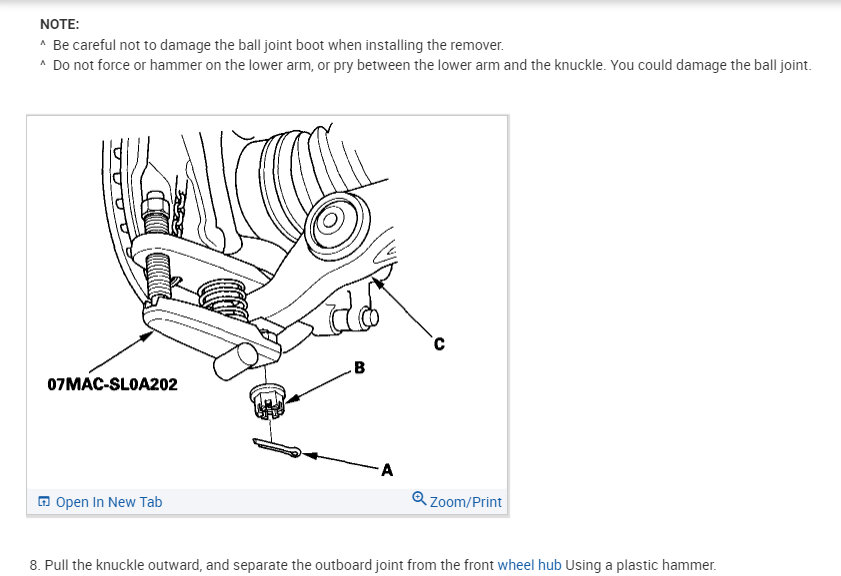 NOTE:

^ Be careful not to damage the ball joint boot when installing the remover.

^ Do not force or hammer on the lower arm, or pry between the lower arm and the knuckle. You could damage the ball joint.

07MAC-SL0A202

B

C

A

Open In New Tab

Zoom/Print

8. Pull the knuckle outward, and separate the outboard joint from the front wheel hub Using a plastic hammer.