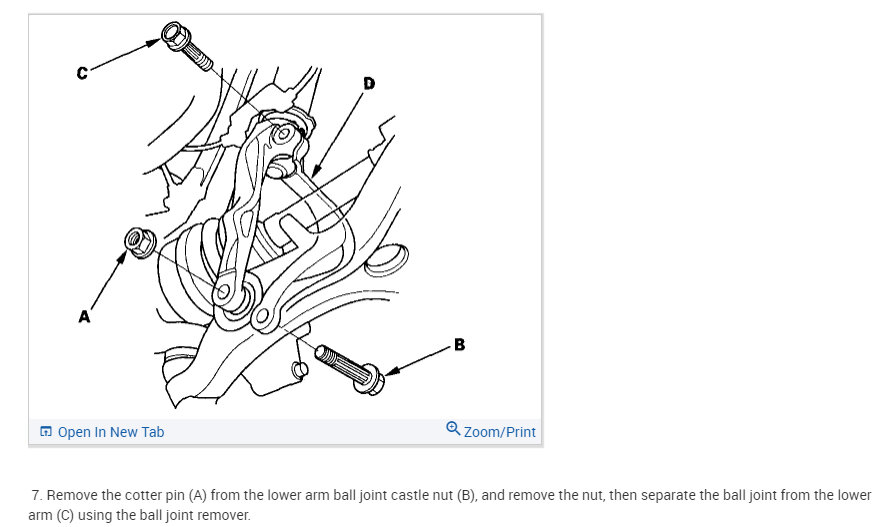 C

D

A

B

Open In New Tab

Zoom/Print

7. Remove the cotter pin (A) from the lower arm ball joint castle nut (B), and remove the nut, then separate the ball joint from the lower arm (C) using the ball joint remover.