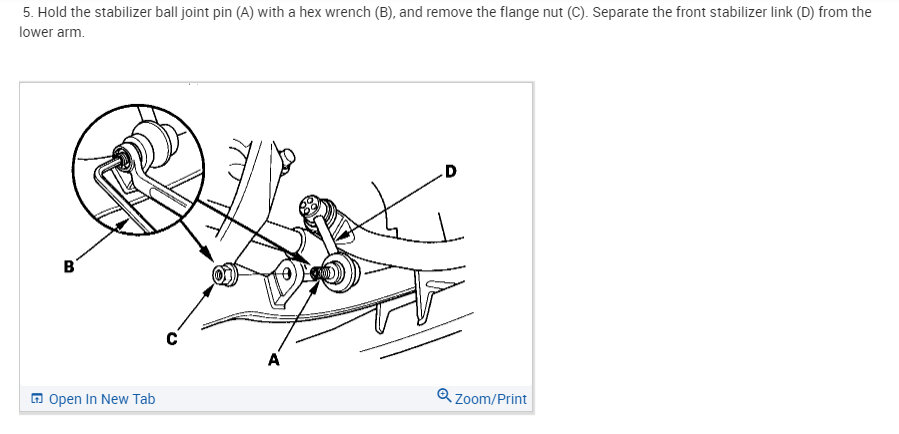 5. Hold the stabilizer ball joint pin (A) with a hex wrench (B), and remove the flange nut (C). Separate the front stabilizer link (D) from the lower arm.

D

B

C

A

Open In New Tab

Zoom/Print