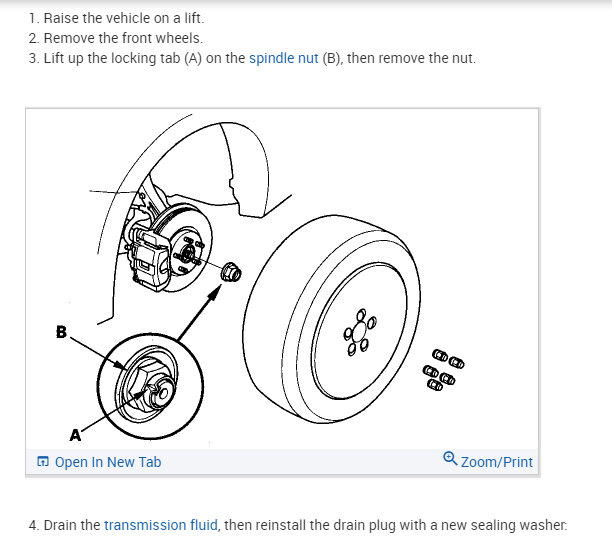 1. Raise the vehicle on a lift.
2. Remove the front wheels.
3. Lift up the locking tab (A) on the spindle nut (B), then remove the nut.

B

A

Open In New Tab

Zoom/Print

4. Drain the transmission fluid, then reinstall the drain plug with a new sealing washer.