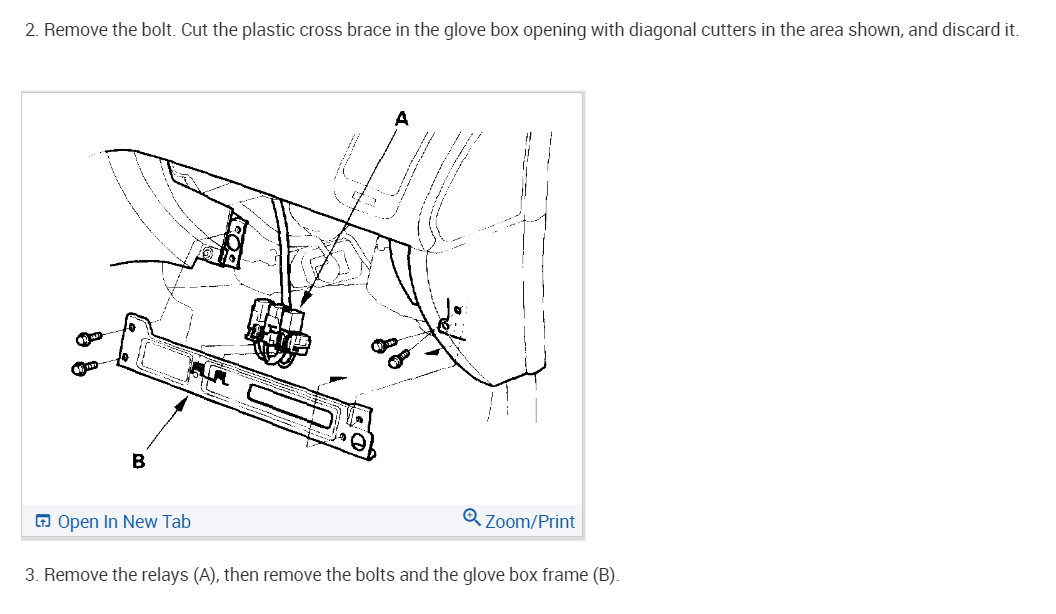 2. Remove the bolt. Cut the plastic cross brace in the glove box opening with diagonal cutters in the area shown, and discard it.

A

B

Open In New Tab

Zoom/Print

3. Remove the relays (A), then remove the bolts and the glove box frame (B).