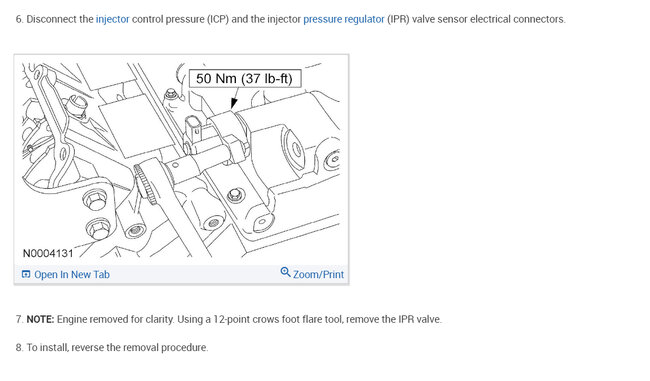 6. Disconnect the injector control pressure (ICP) and the injector pressure regulator (IPR) valve sensor electrical connectors.

50 Nm (37 lb-ft)

N0004131

Open In New Tab

Zoom/Print

7. NOTE: Engine removed for clarity. Using a 12-point crows foot flare tool, remove the IPR valve.

8. To install, reverse the removal procedure.