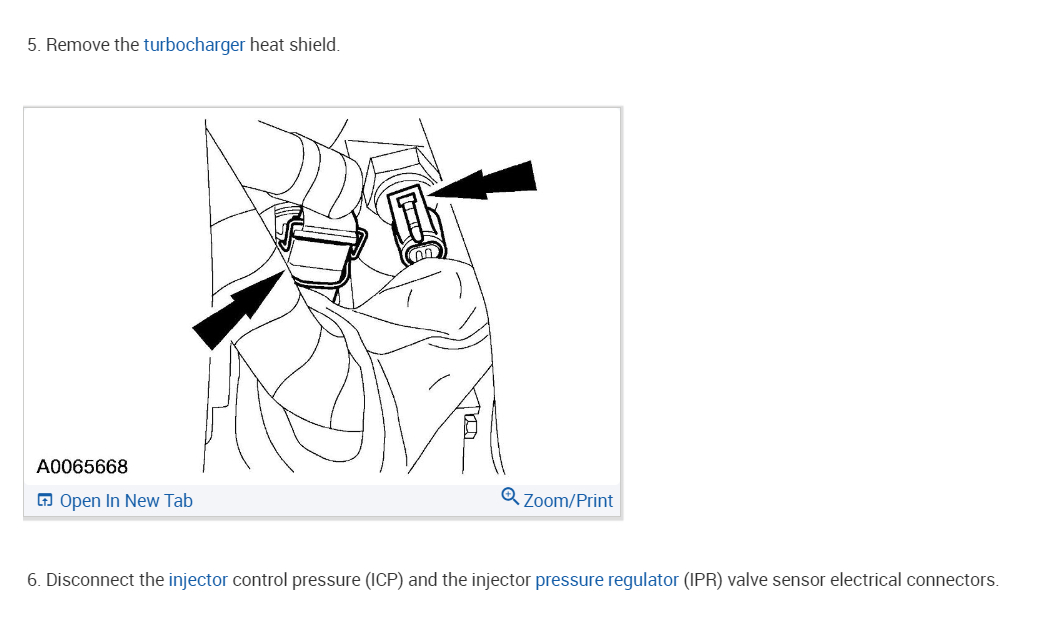 5. Remove the turbocharger heat shield.

A0065668

Open In New Tab

Zoom/Print

6. Disconnect the injector control pressure (ICP) and the injector pressure regulator (IPR) valve sensor electrical connectors.