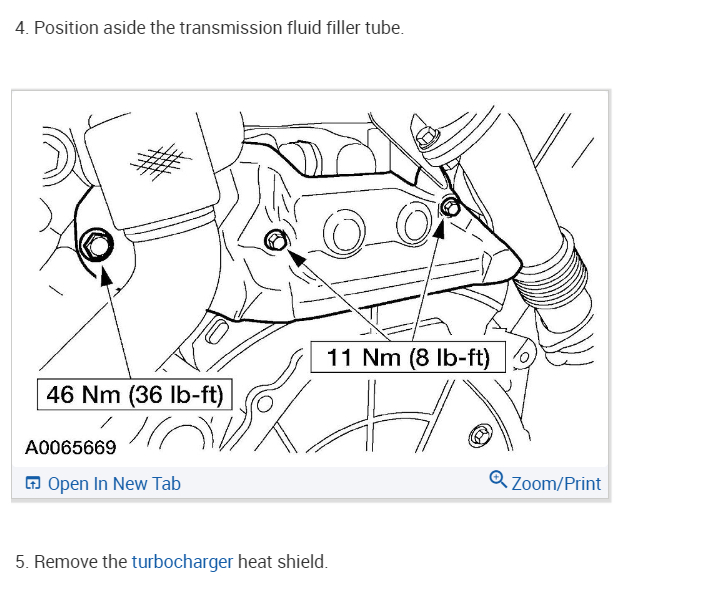 4. Position aside the transmission fluid filler tube.

11 Nm (8 lb-ft)

46 Nm (36 lb-ft)

A0065669

Open In New Tab

Zoom/Print

5. Remove the turbocharger heat shield.