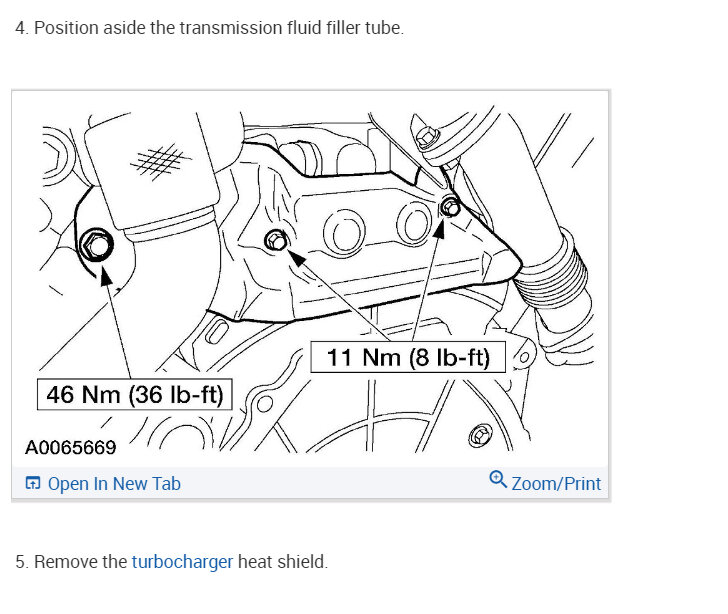 4. Position aside the transmission fluid filler tube.

11 Nm (8 lb-ft)

46 Nm (36 lb-ft)

A0065669

Open In New Tab

Zoom/Print

5. Remove the turbocharger heat shield.