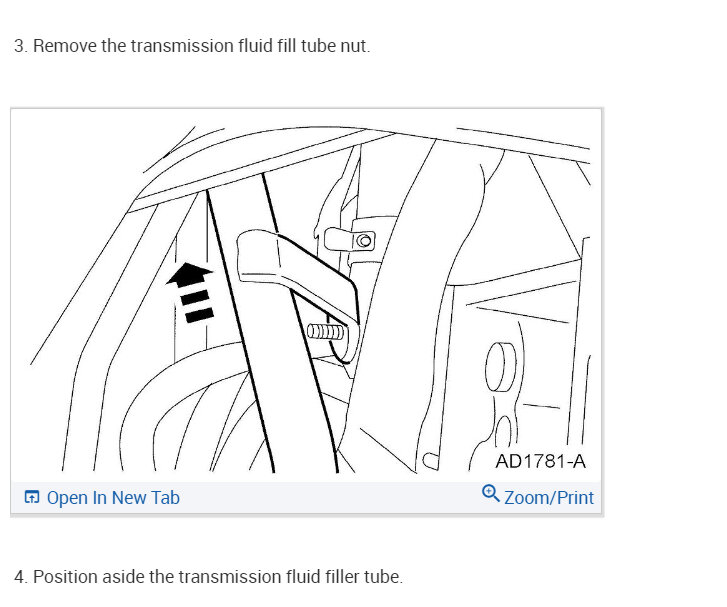 3. Remove the transmission fluid fill tube nut.

AD1781-A

Open In New Tab

Zoom/Print

4. Position aside the transmission fluid filler tube.