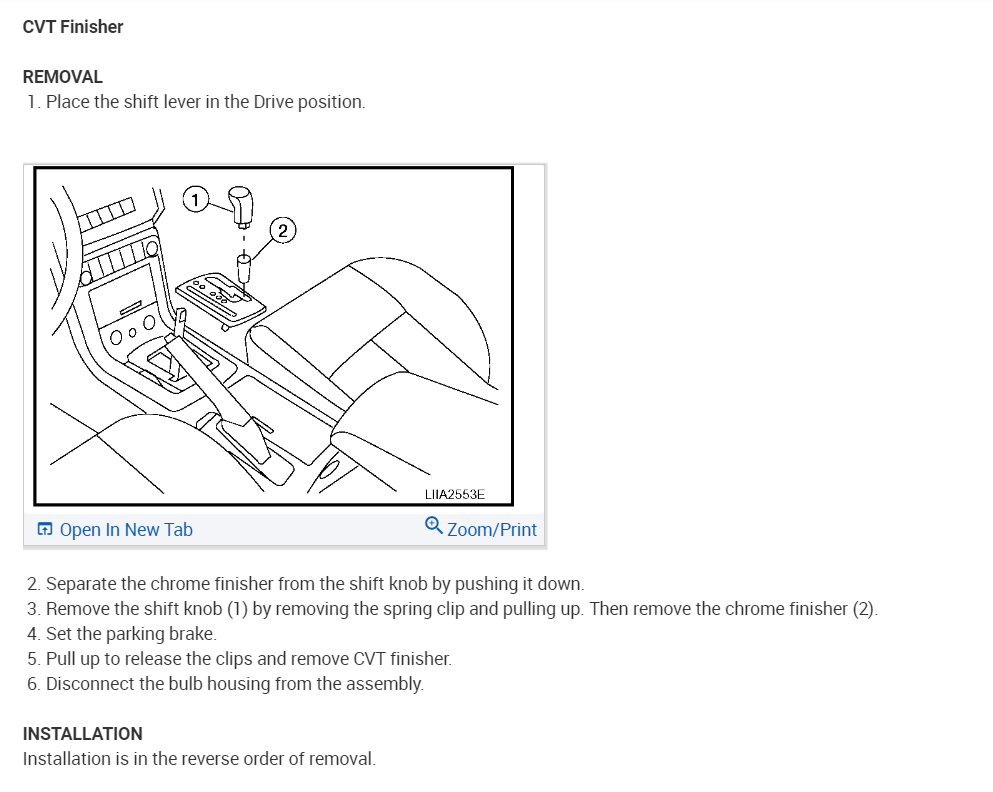 CVT Finisher

REMOVAL

1. Place the shift lever in the Drive position.

1

2

LIIA2553E

Open In New Tab

Zoom/Print

2. Separate the chrome finisher from the shift knob by pushing it down.
3. Remove the shift knob (1) by removing the spring clip and pulling up. Then remove the chrome finisher (2).
4. Set the parking brake.
5. Pull up to release the clips and remove CVT finisher.
6. Disconnect the bulb housing from the assembly.

INSTALLATION

Installation is in the reverse order of removal.