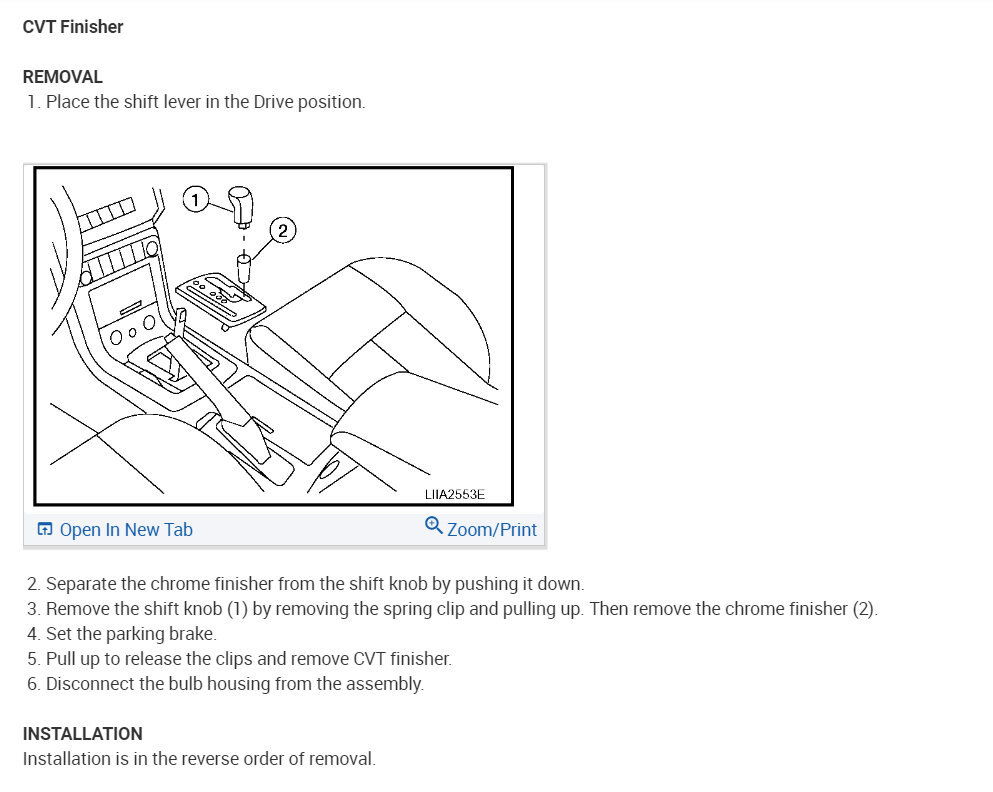 CVT Finisher

REMOVAL
1. Place the shift lever in the Drive position.

1
2
LIIA2553E

Open In New Tab
Zoom/Print

2. Separate the chrome finisher from the shift knob by pushing it down.
3. Remove the shift knob (1) by removing the spring clip and pulling up. Then remove the chrome finisher (2).
4. Set the parking brake.
5. Pull up to release the clips and remove CVT finisher.
6. Disconnect the bulb housing from the assembly.

INSTALLATION
Installation is in the reverse order of removal.