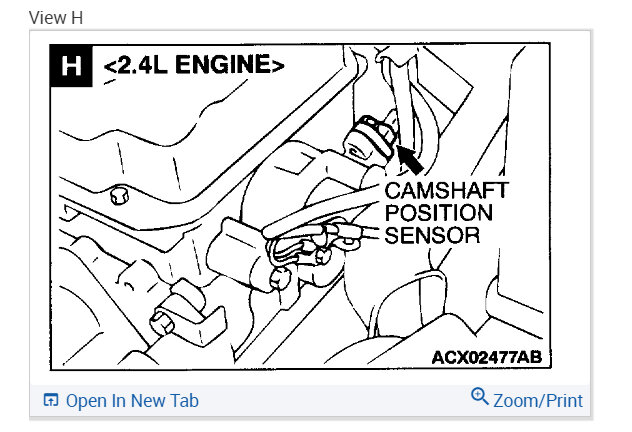 View H

H <2.4L ENGINE>

CAMSHAFT POSITION SENSOR

ACX02477AB

Open In New Tab

Zoom/Print