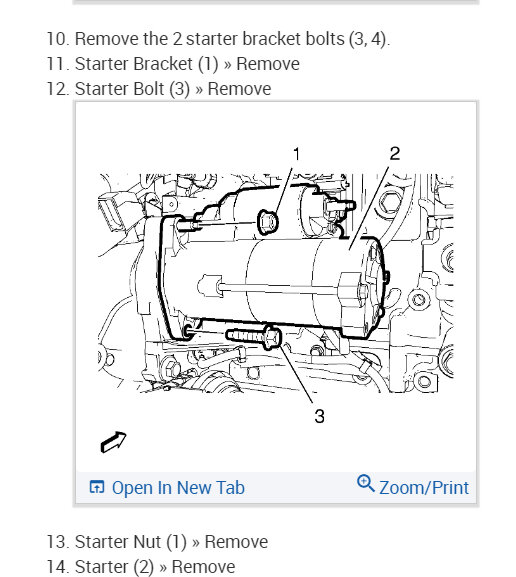 10. Remove the 2 starter bracket bolts (3, 4).
11. Starter Bracket (1) » Remove
12. Starter Bolt (3) » Remove

1
2
3

Open In New Tab
Zoom/Print

13. Starter Nut (1) » Remove
14. Starter (2) » Remove