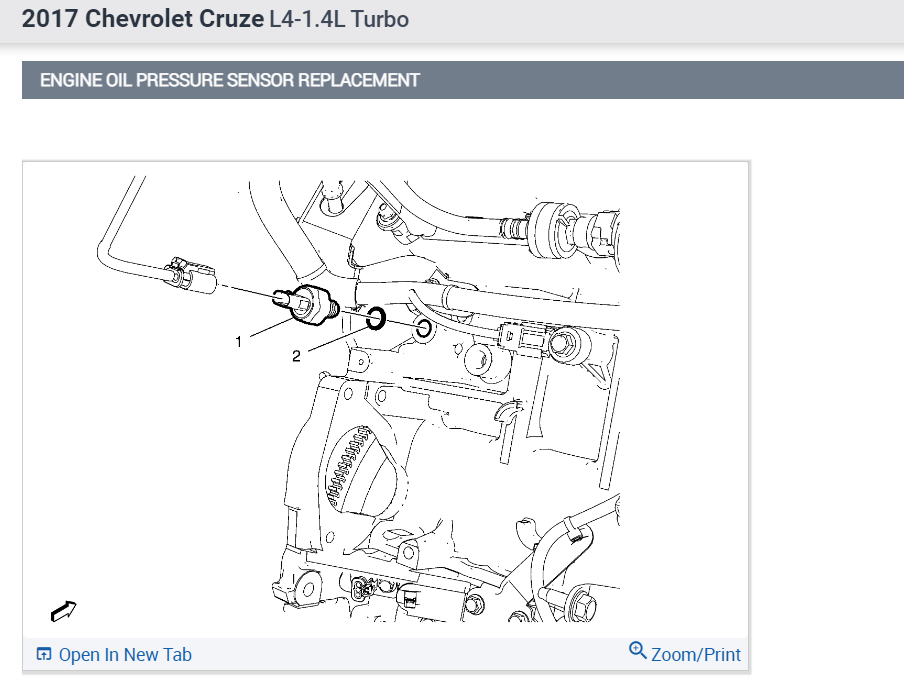 2017 Chevrolet Cruze L4-1.4L Turbo

ENGINE OIL PRESSURE SENSOR REPLACEMENT

1

2

Open In New Tab

Zoom/Print