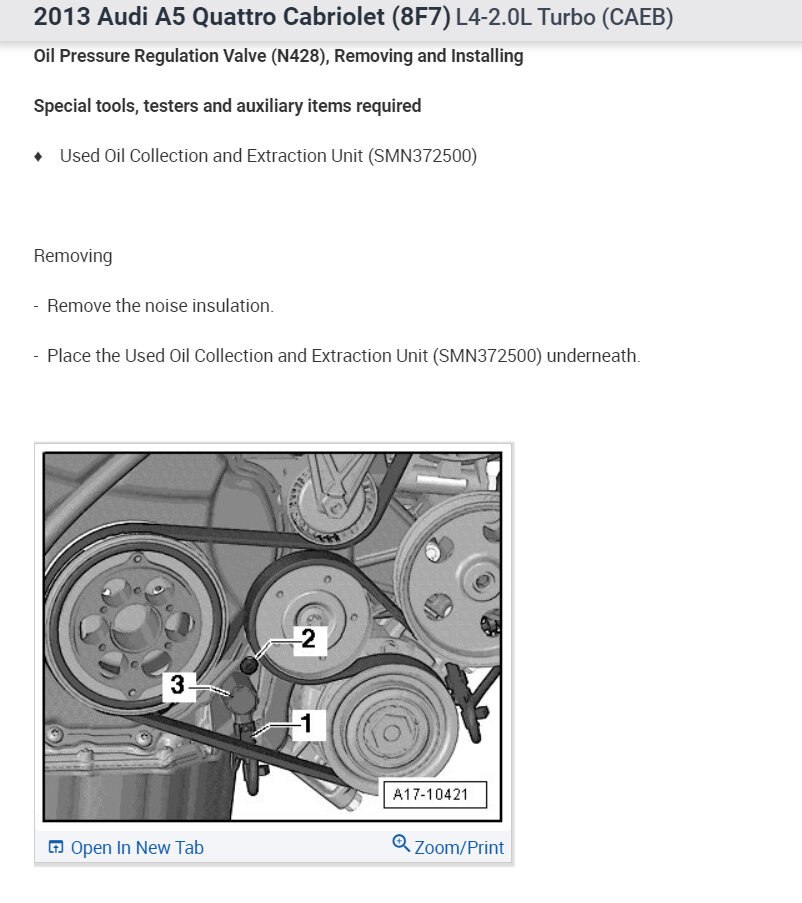 2013 Audi A5 Quattro Cabriolet (8F7) L4-2.0L Turbo (CAEB)

Oil Pressure Regulation Valve (N428), Removing and Installing

Special tools, testers and auxiliary items required

♦ Used Oil Collection and Extraction Unit (SMN372500)

Removing

- Remove the noise insulation.

- Place the Used Oil Collection and Extraction Unit (SMN372500) underneath.

2

3

1

A17-10421

Open In New Tab

Zoom/Print