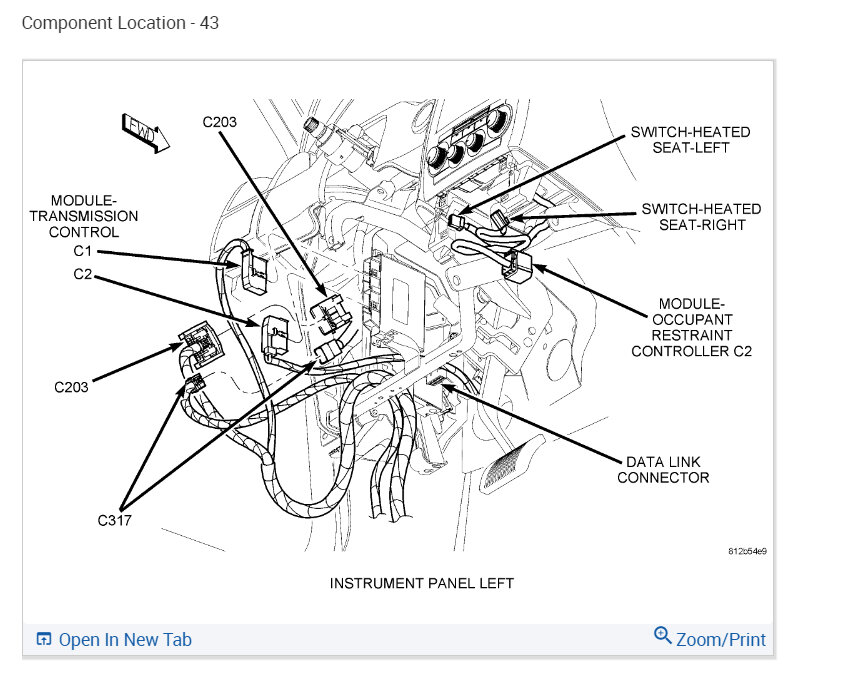 Component Location - 43

FWD

C203

MODULE-TRANSMISSION CONTROL

C1

C2

C203

C317

SWITCH-HEATED SEAT-LEFT

SWITCH-HEATED SEAT-RIGHT

MODULE-OCCUPANT RESTRAINT CONTROLLER C2

DATA LINK CONNECTOR

812b54e9

INSTRUMENT PANEL LEFT

Open In New Tab

Zoom/Print