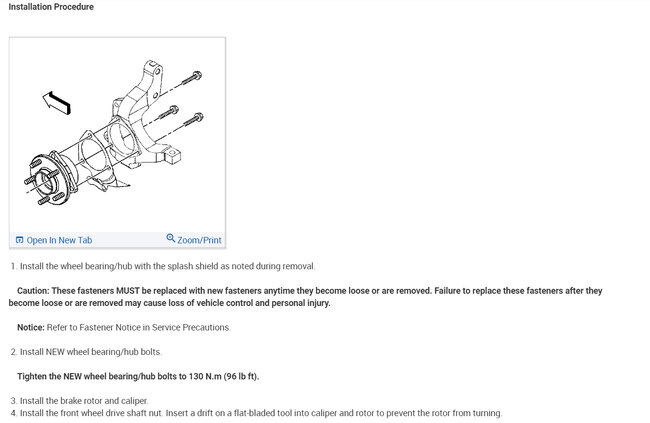 Installation Procedure

Open In New Tab

Zoom/Print

1. Install the wheel bearing/hub with the splash shield as noted during removal.

Caution: These fasteners MUST be replaced with new fasteners anytime they become loose or are removed. Failure to replace these fasteners after they become loose or are removed may cause loss of vehicle control and personal injury.

Notice: Refer to Fastener Notice in Service Precautions.

2. Install NEW wheel bearing/hub bolts.

Tighten the NEW wheel bearing/hub bolts to 130 N.m (96 lb ft).

3. Install the brake rotor and caliper.
4. Install the front wheel drive shaft nut. Insert a drift on a flat-bladed tool into caliper and rotor to prevent the rotor from turning.