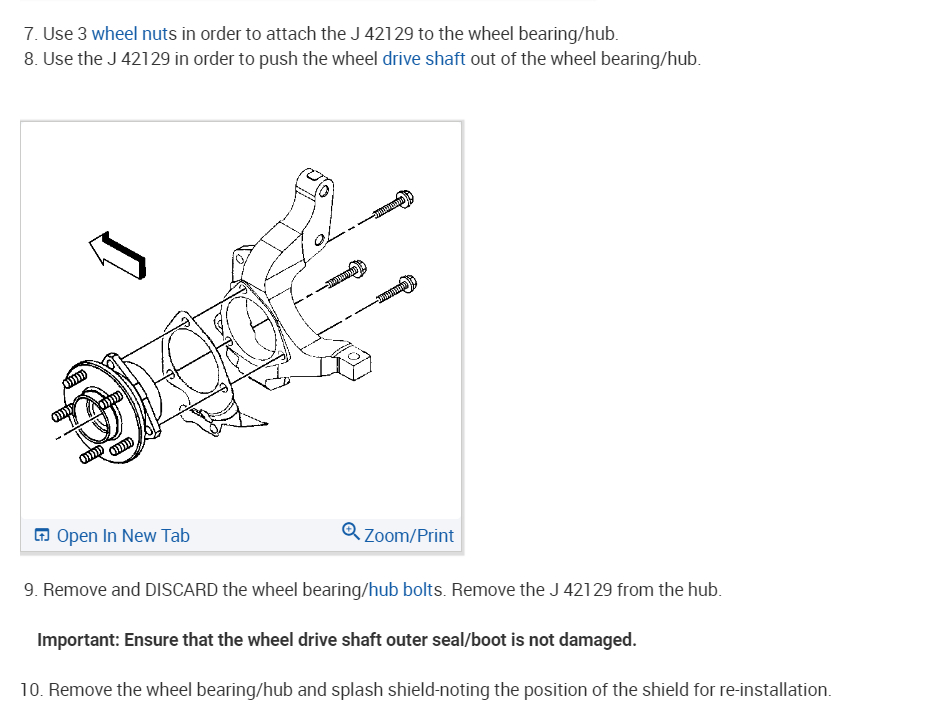 7. Use 3 wheel nuts in order to attach the J 42129 to the wheel bearing/hub.
8. Use the J 42129 in order to push the wheel drive shaft out of the wheel bearing/hub.

Open In New Tab
Zoom/Print

9. Remove and DISCARD the wheel bearing/hub bolts. Remove the J 42129 from the hub.

Important: Ensure that the wheel drive shaft outer seal/boot is not damaged.

10. Remove the wheel bearing/hub and splash shield-noting the position of the shield for re-installation.