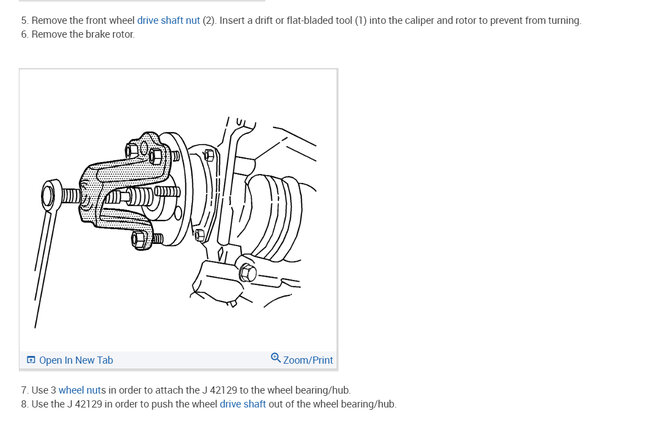 5. Remove the front wheel drive shaft nut (2). Insert a drift or flat-bladed tool (1) into the caliper and rotor to prevent from turning.
6. Remove the brake rotor.

Open In New Tab
Zoom/Print

7. Use 3 wheel nuts in order to attach the J 42129 to the wheel bearing/hub.
8. Use the J 42129 in order to push the wheel drive shaft out of the wheel bearing/hub.