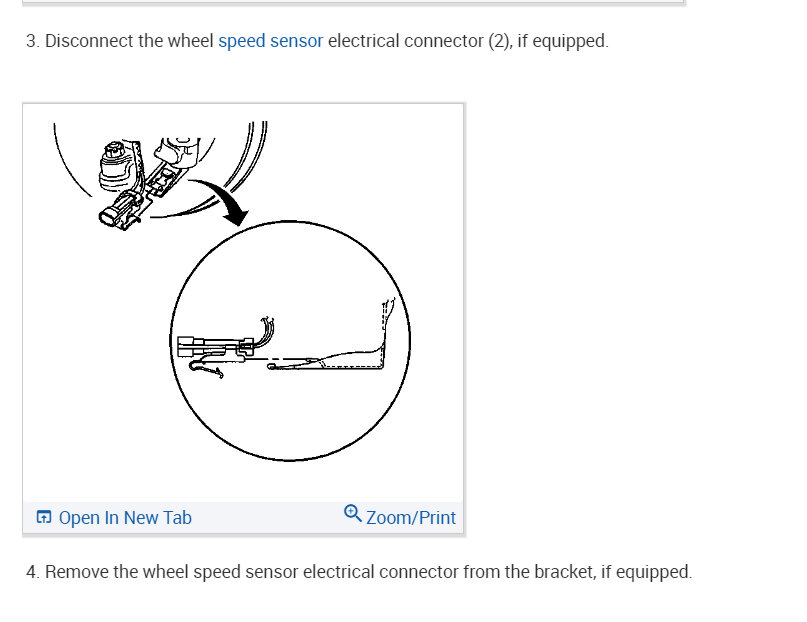 3. Disconnect the wheel speed sensor electrical connector (2), if equipped.

Open In New Tab

Zoom/Print

4. Remove the wheel speed sensor electrical connector from the bracket, if equipped.