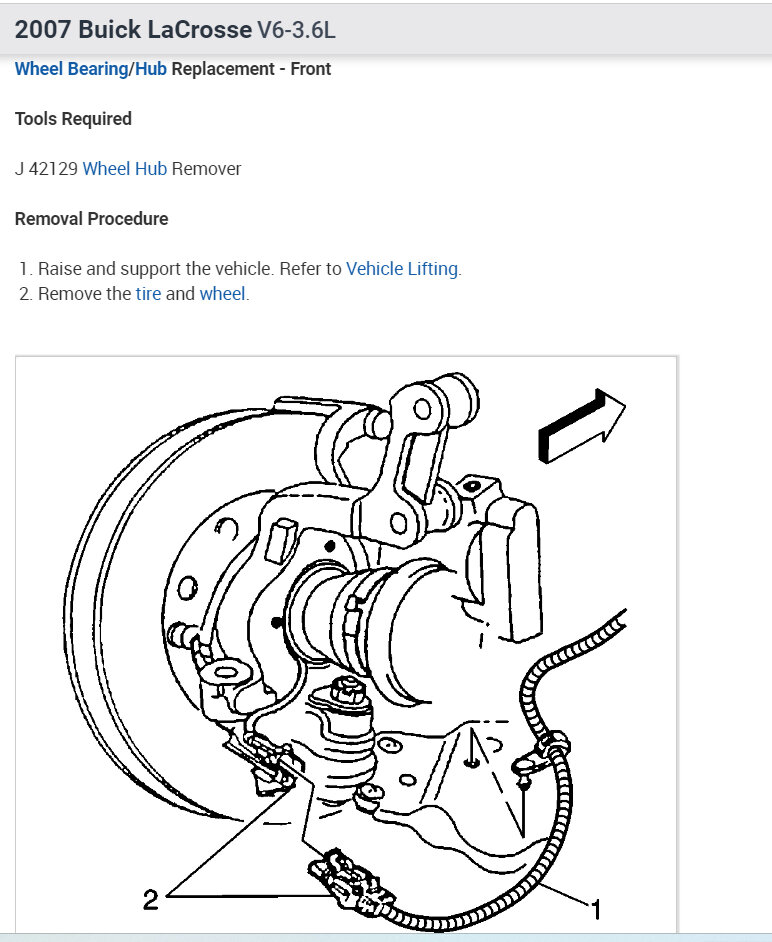 2007 Buick LaCrosse V6-3.6L

Wheel Bearing/Hub Replacement - Front

Tools Required

J 42129 Wheel Hub Remover

Removal Procedure

1. Raise and support the vehicle. Refer to Vehicle Lifting.
2. Remove the tire and wheel.

2

1