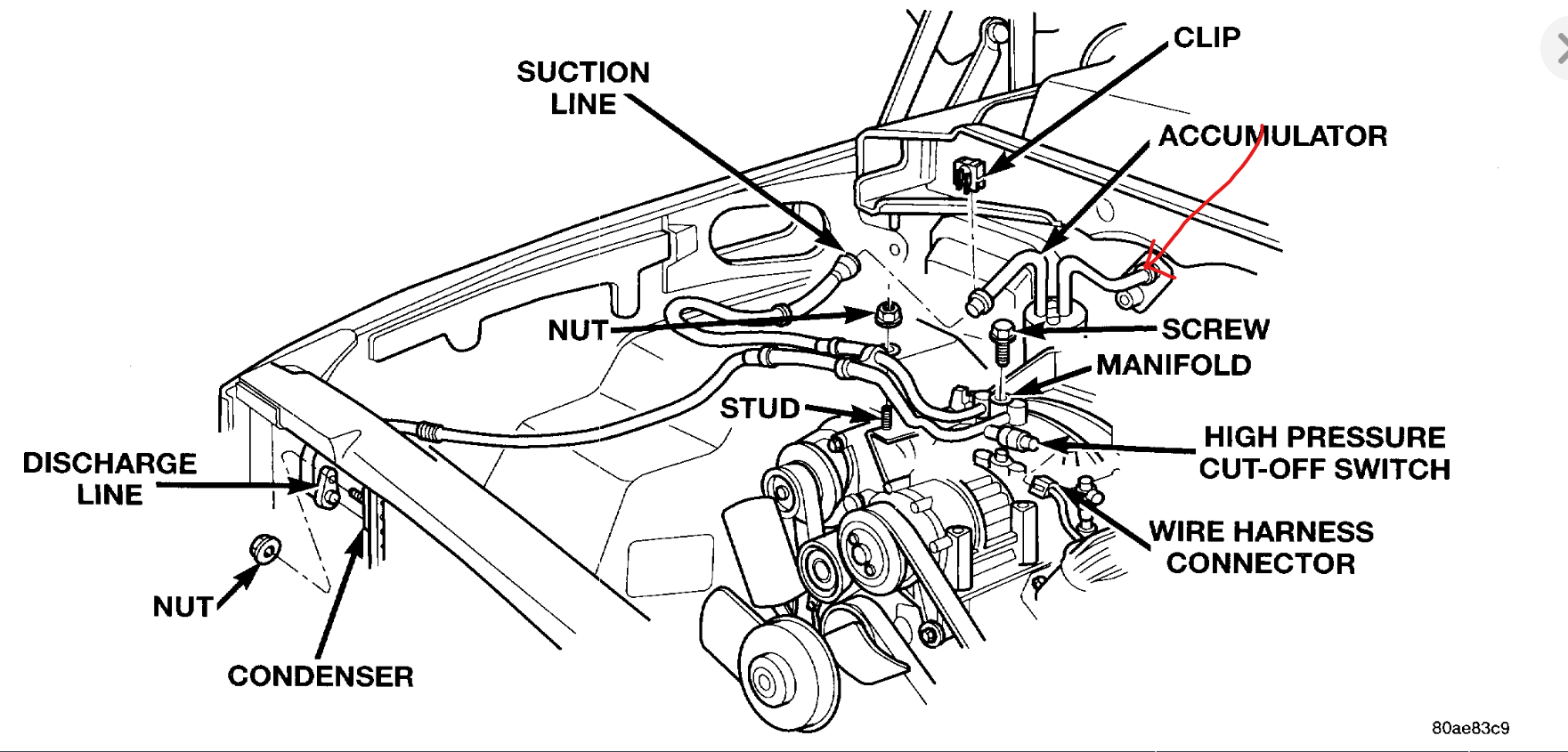 SUCTION LINE

CLIP

ACCUMULATOR

NUT

SCREW

MANIFOLD

STUD

HIGH PRESSURE CUT-OFF SWITCH

DISCHARGE LINE

WIRE HARNESS CONNECTOR

NUT

CONDENSER

80ae83c9