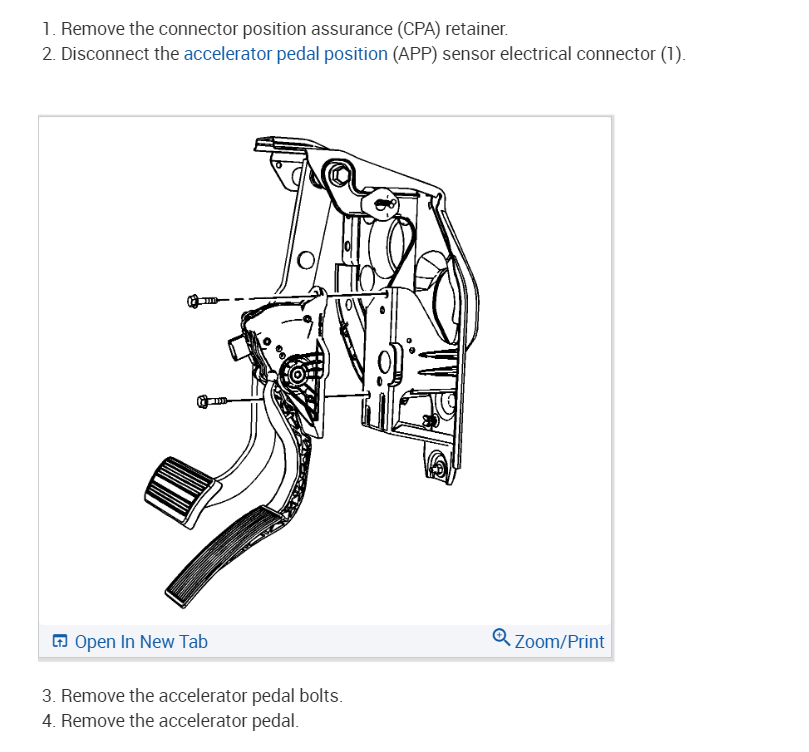 1. Remove the connector position assurance (CPA) retainer.
2. Disconnect the accelerator pedal position (APP) sensor electrical connector (1).

Open In New Tab
Zoom/Print

3. Remove the accelerator pedal bolts.
4. Remove the accelerator pedal.