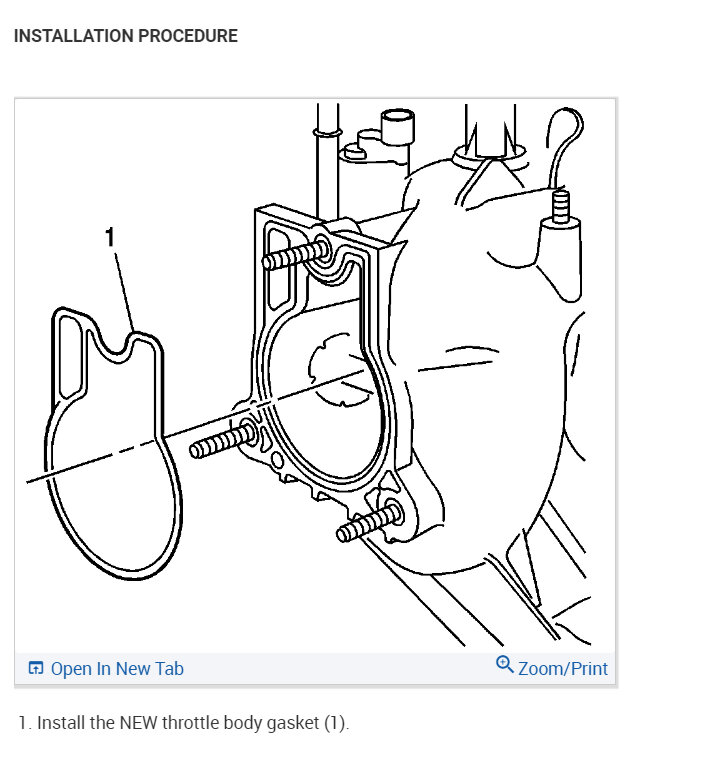 INSTALLATION PROCEDURE

1

Open In New Tab

Zoom/Print

1. Install the NEW throttle body gasket (1).