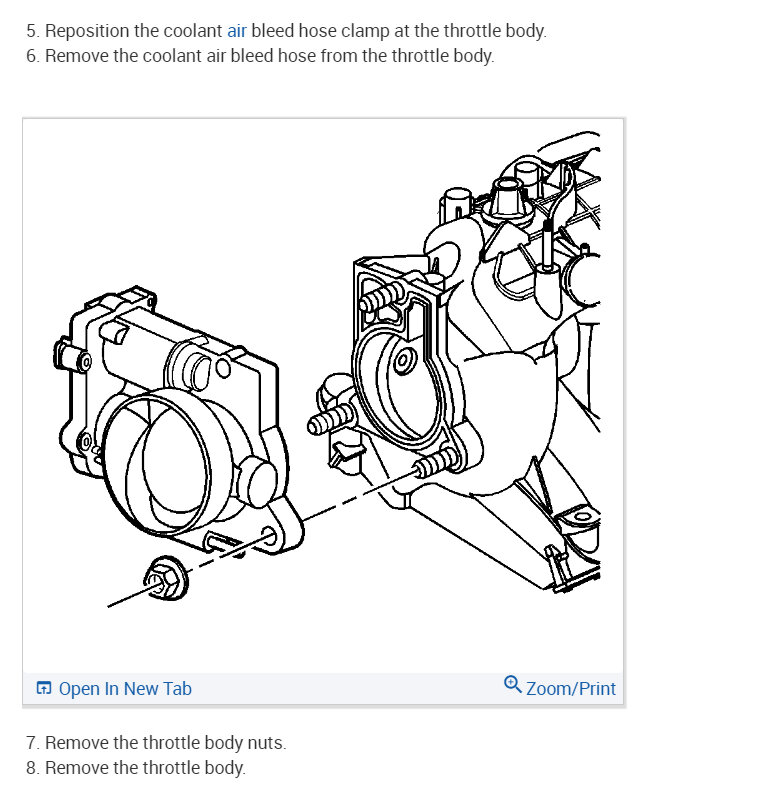 5. Reposition the coolant air bleed hose clamp at the throttle body.
6. Remove the coolant air bleed hose from the throttle body.

Open In New Tab
Zoom/Print

7. Remove the throttle body nuts.
8. Remove the throttle body.