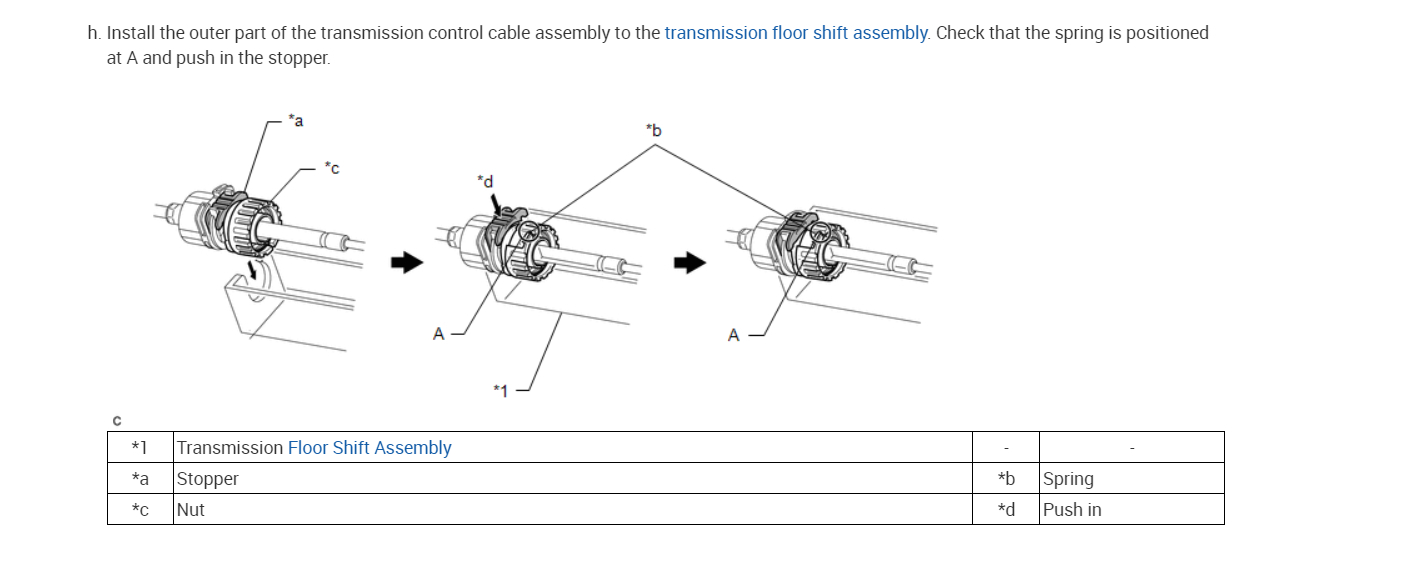 h. Install the outer part of the transmission control cable assembly to the transmission floor shift assembly. Check that the spring is positioned at A and push in the stopper.

*a

*c

*d

*b

A

A

*1

c

| *1 | Transmission Floor Shift Assembly | - | - |
|---|---|---|---|
| *a | Stopper | *b | Spring |
| *c | Nut | *d | Push in |