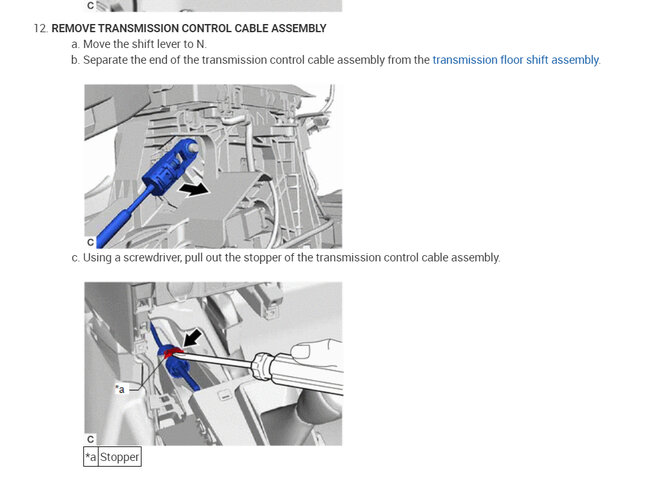 C

12. REMOVE TRANSMISSION CONTROL CABLE ASSEMBLY

a. Move the shift lever to N.

b. Separate the end of the transmission control cable assembly from the transmission floor shift assembly.

C

c. Using a screwdriver, pull out the stopper of the transmission control cable assembly.

*a

C

| *a | Stopper |
|---|---|