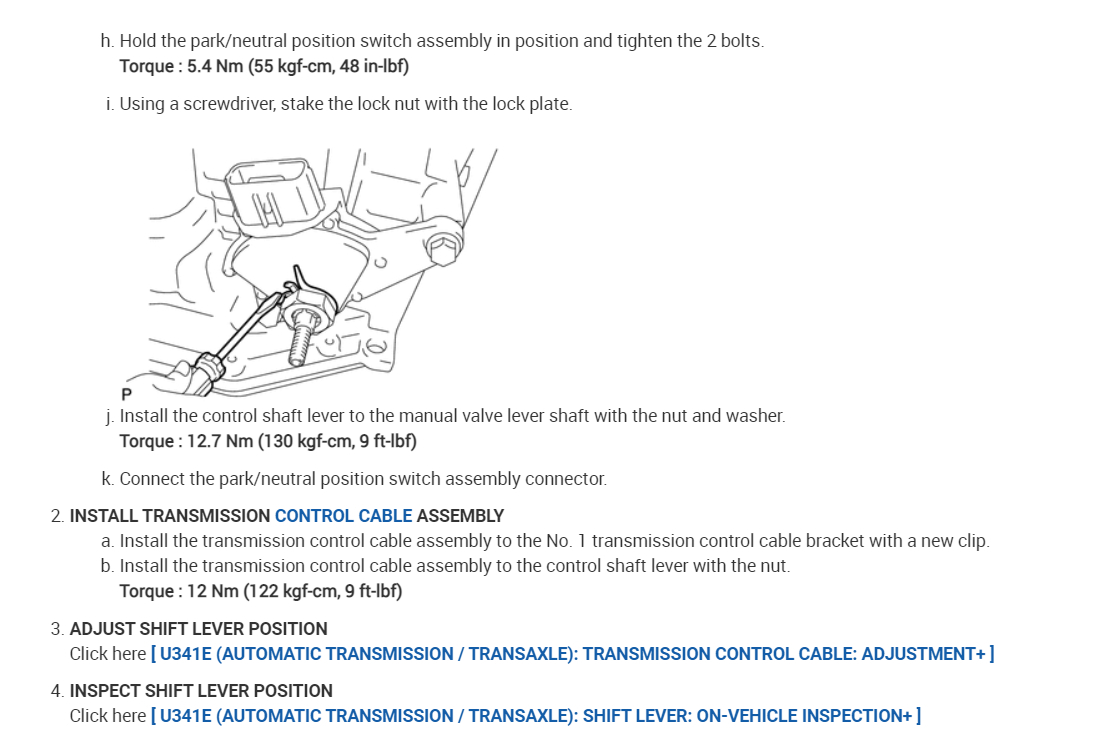 h. Hold the park/neutral position switch assembly in position and tighten the 2 bolts.
Torque : 5.4 Nm (55 kgf-cm, 48 in-lbf)

i. Using a screwdriver, stake the lock nut with the lock plate.

P

j. Install the control shaft lever to the manual valve lever shaft with the nut and washer.
Torque : 12.7 Nm (130 kgf-cm, 9 ft-lbf)

k. Connect the park/neutral position switch assembly connector.

2. INSTALL TRANSMISSION CONTROL CABLE ASSEMBLY
a. Install the transmission control cable assembly to the No. 1 transmission control cable bracket with a new clip.
b. Install the transmission control cable assembly to the control shaft lever with the nut.
Torque : 12 Nm (122 kgf-cm, 9 ft-lbf)

3. ADJUST SHIFT LEVER POSITION
Click here [ U341E (AUTOMATIC TRANSMISSION / TRANSAXLE): TRANSMISSION CONTROL CABLE: ADJUSTMENT+ ]

4. INSPECT SHIFT LEVER POSITION
Click here [ U341E (AUTOMATIC TRANSMISSION / TRANSAXLE): SHIFT LEVER: ON-VEHICLE INSPECTION+ ]