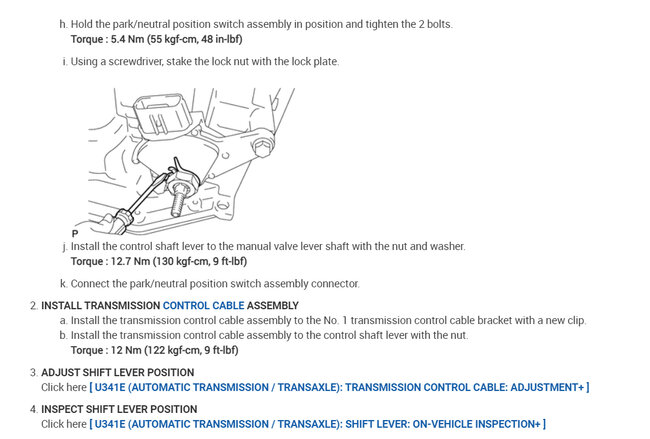 h. Hold the park/neutral position switch assembly in position and tighten the 2 bolts.
Torque : 5.4 Nm (55 kgf-cm, 48 in-lbf)

i. Using a screwdriver, stake the lock nut with the lock plate.

P

j. Install the control shaft lever to the manual valve lever shaft with the nut and washer.
Torque : 12.7 Nm (130 kgf-cm, 9 ft-lbf)

k. Connect the park/neutral position switch assembly connector.

2. INSTALL TRANSMISSION CONTROL CABLE ASSEMBLY
a. Install the transmission control cable assembly to the No. 1 transmission control cable bracket with a new clip.
b. Install the transmission control cable assembly to the control shaft lever with the nut.
Torque : 12 Nm (122 kgf-cm, 9 ft-lbf)

3. ADJUST SHIFT LEVER POSITION
Click here [ U341E (AUTOMATIC TRANSMISSION / TRANSAXLE): TRANSMISSION CONTROL CABLE: ADJUSTMENT+ ]

4. INSPECT SHIFT LEVER POSITION
Click here [ U341E (AUTOMATIC TRANSMISSION / TRANSAXLE): SHIFT LEVER: ON-VEHICLE INSPECTION+ ]