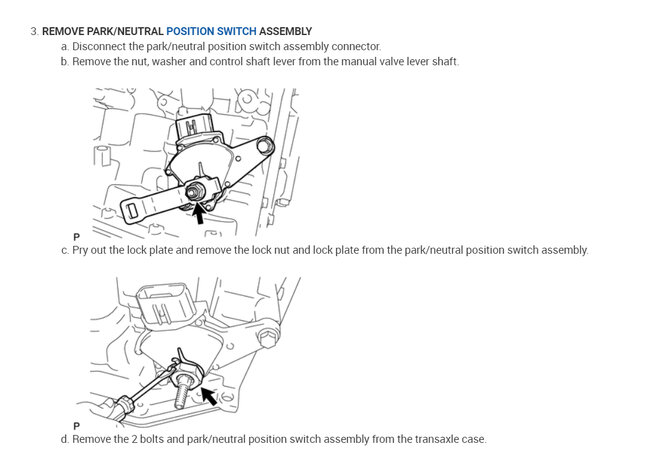 3. REMOVE PARK/NEUTRAL POSITION SWITCH ASSEMBLY

a. Disconnect the park/neutral position switch assembly connector.

b. Remove the nut, washer and control shaft lever from the manual valve lever shaft.

P

c. Pry out the lock plate and remove the lock nut and lock plate from the park/neutral position switch assembly.

P

d. Remove the 2 bolts and park/neutral position switch assembly from the transaxle case.