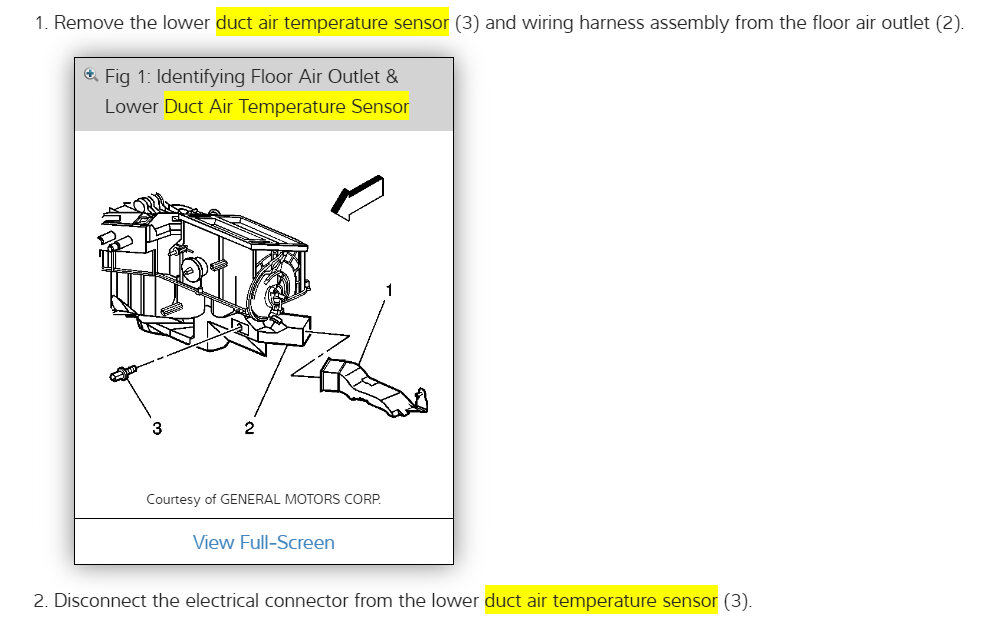 1. Remove the lower duct air temperature sensor (3) and wiring harness assembly from the floor air outlet (2).

Fig 1: Identifying Floor Air Outlet & Lower Duct Air Temperature Sensor

1

3

2

Courtesy of GENERAL MOTORS CORP.

View Full-Screen

2. Disconnect the electrical connector from the lower duct air temperature sensor (3).