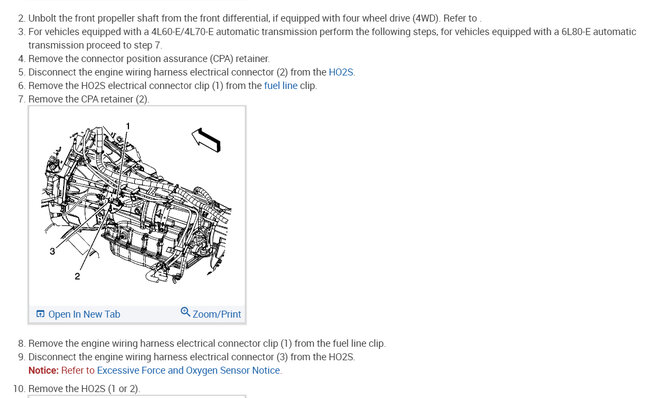 2. Unbolt the front propeller shaft from the front differential, if equipped with four wheel drive (4WD). Refer to .
3. For vehicles equipped with a 4L60-E/4L70-E automatic transmission perform the following steps, for vehicles equipped with a 6L80-E automatic transmission proceed to step 7.
4. Remove the connector position assurance (CPA) retainer.
5. Disconnect the engine wiring harness electrical connector (2) from the HO2S.
6. Remove the HO2S electrical connector clip (1) from the fuel line clip.
7. Remove the CPA retainer (2).

1

3

2

Open In New Tab

Zoom/Print

8. Remove the engine wiring harness electrical connector clip (1) from the fuel line clip.
9. Disconnect the engine wiring harness electrical connector (3) from the HO2S.
Notice: Refer to Excessive Force and Oxygen Sensor Notice.
10. Remove the HO2S (1 or 2).