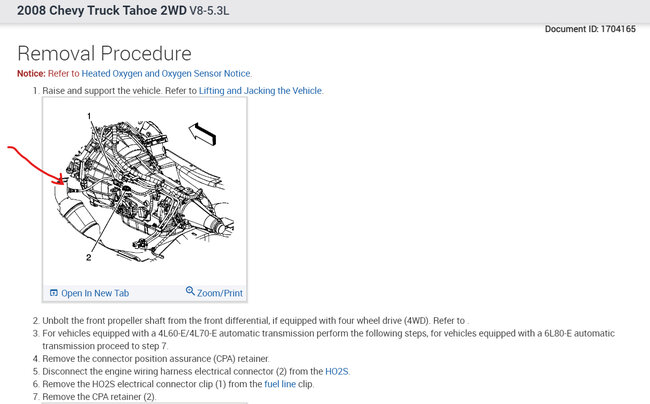 2008 Chevy Truck Tahoe 2WD V8-5.3L

Document ID: 1704165

Removal Procedure

Notice: Refer to Heated Oxygen and Oxygen Sensor Notice.

1. Raise and support the vehicle. Refer to Lifting and Jacking the Vehicle.

1

2

Open In New Tab

Zoom/Print

2. Unbolt the front propeller shaft from the front differential, if equipped with four wheel drive (4WD). Refer to .
3. For vehicles equipped with a 4L60-E/4L70-E automatic transmission perform the following steps, for vehicles equipped with a 6L80-E automatic transmission proceed to step 7.
4. Remove the connector position assurance (CPA) retainer.
5. Disconnect the engine wiring harness electrical connector (2) from the HO2S.
6. Remove the HO2S electrical connector clip (1) from the fuel line clip.
7. Remove the CPA retainer (2).