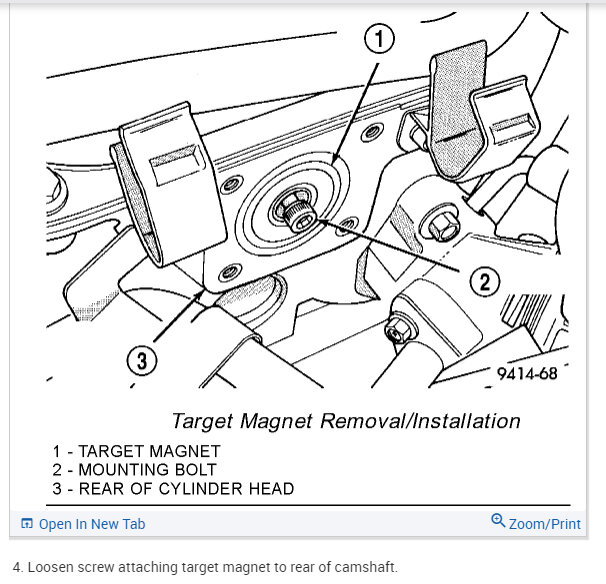 1

2

3

9414-68

Target Magnet Removal/Installation

1 - TARGET MAGNET
2 - MOUNTING BOLT
3 - REAR OF CYLINDER HEAD

Open In New Tab

Zoom/Print

4. Loosen screw attaching target magnet to rear of camshaft.