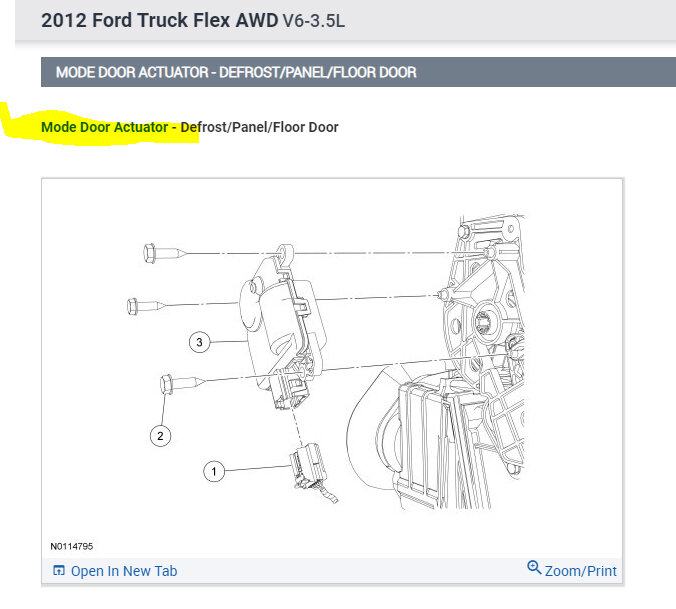 2012 Ford Truck Flex AWD V6-3.5L

MODE DOOR ACTUATOR - DEFROST/PANEL/FLOOR DOOR

Mode Door Actuator - Defrost/Panel/Floor Door

3

2

1

N0114795

Open In New Tab

Zoom/Print