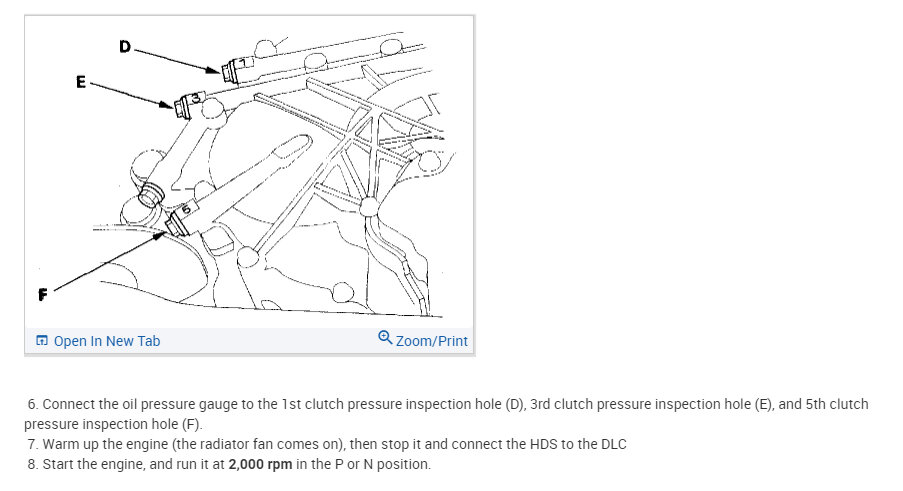 D
E
1
3
5
F

Open In New Tab
Zoom/Print

6. Connect the oil pressure gauge to the 1st clutch pressure inspection hole (D), 3rd clutch pressure inspection hole (E), and 5th clutch pressure inspection hole (F).
7. Warm up the engine (the radiator fan comes on), then stop it and connect the HDS to the DLC
8. Start the engine, and run it at **2,000 rpm** in the P or N position.