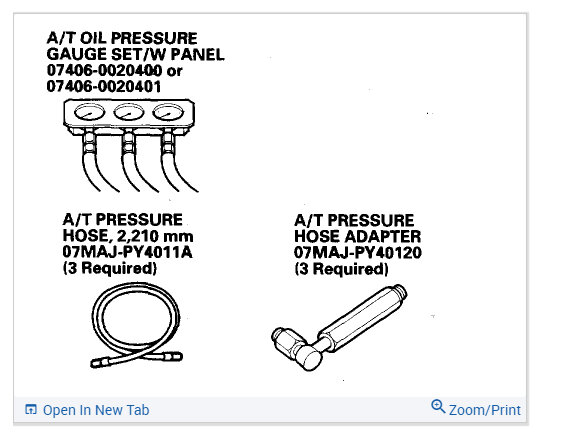 A/T OIL PRESSURE GAUGE SET/W PANEL
07406-0020400 or
07406-0020401

A/T PRESSURE HOSE, 2,210 mm
07MAJ-PY4011A
(3 Required)

A/T PRESSURE HOSE ADAPTER
07MAJ-PY40120
(3 Required)

Open In New Tab

Zoom/Print