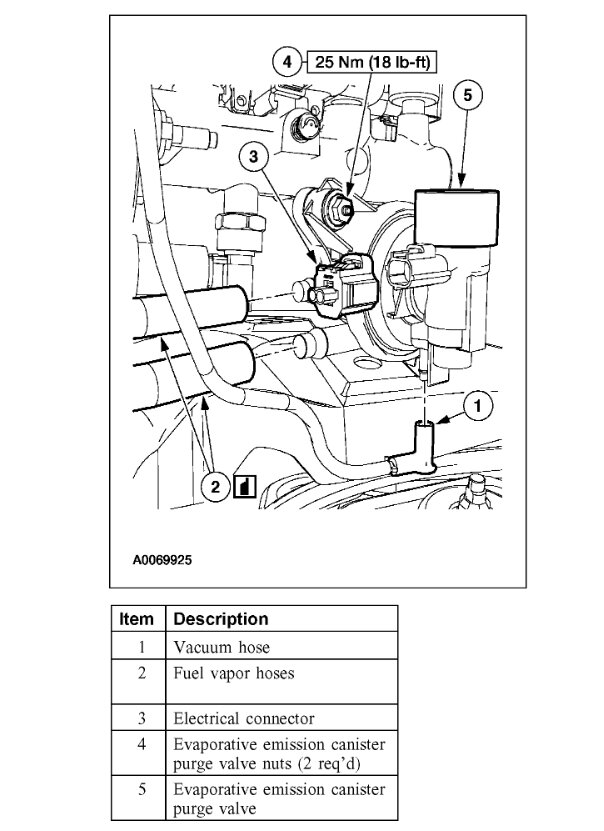 4 25 Nm (18 lb-ft)

5

3

1

2

A0069925

| Item | Description |
|---|---|
| 1 | Vacuum hose |
| 2 | Fuel vapor hoses |
| 3 | Electrical connector |
| 4 | Evaporative emission canister purge valve nuts (2 req'd) |
| 5 | Evaporative emission canister purge valve |