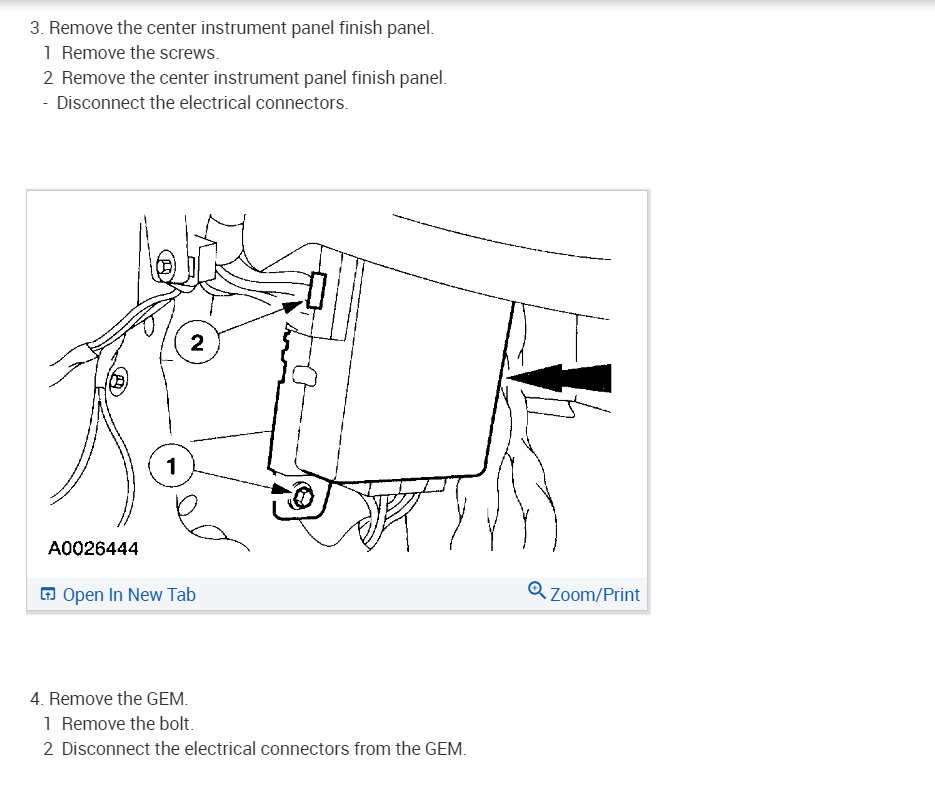 3. Remove the center instrument panel finish panel.
1 Remove the screws.
2 Remove the center instrument panel finish panel.
- Disconnect the electrical connectors.

2

1

A0026444

Open In New Tab

Zoom/Print

4. Remove the GEM.
1 Remove the bolt.
2 Disconnect the electrical connectors from the GEM.