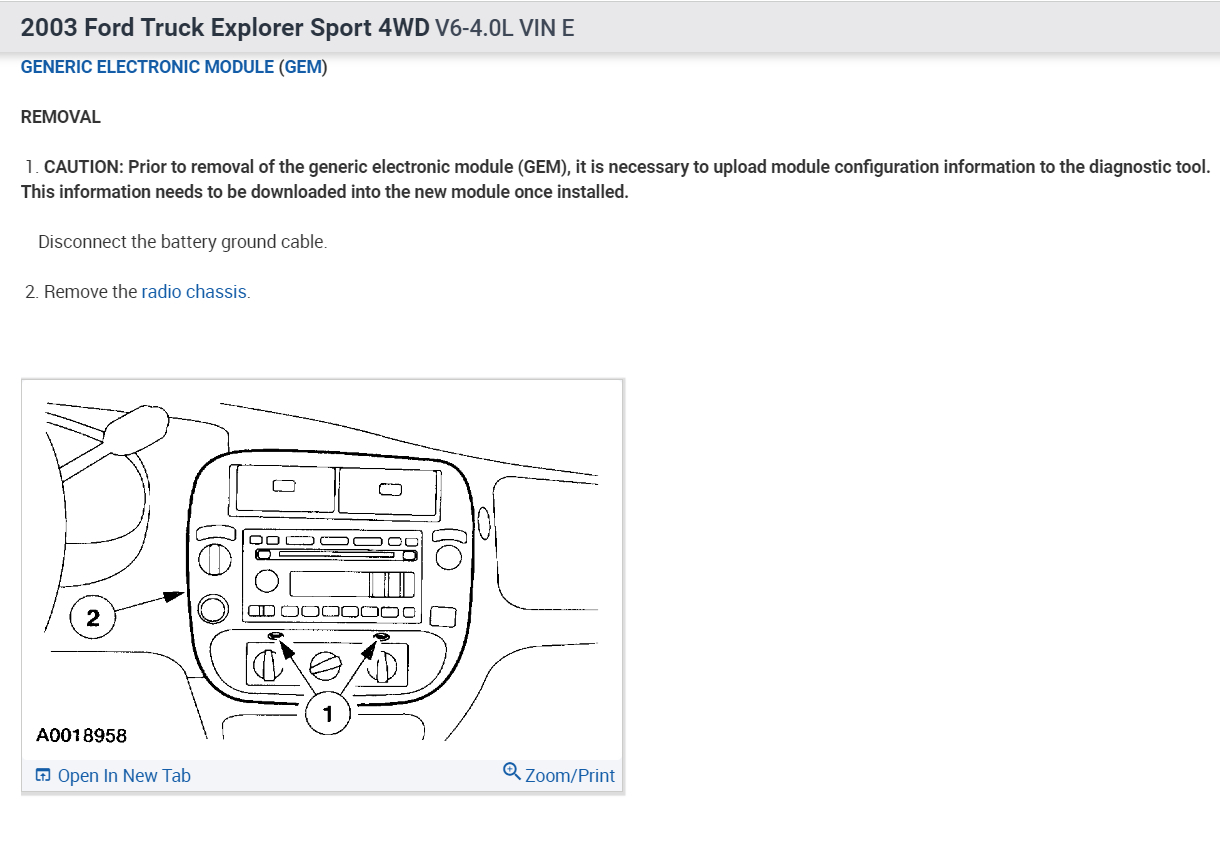 2003 Ford Truck Explorer Sport 4WD V6-4.0L VIN E

GENERIC ELECTRONIC MODULE (GEM)

REMOVAL

1. CAUTION: Prior to removal of the generic electronic module (GEM), it is necessary to upload module configuration information to the diagnostic tool. This information needs to be downloaded into the new module once installed.

Disconnect the battery ground cable.

2. Remove the radio chassis.

2

1

A0018958

Open In New Tab

Zoom/Print