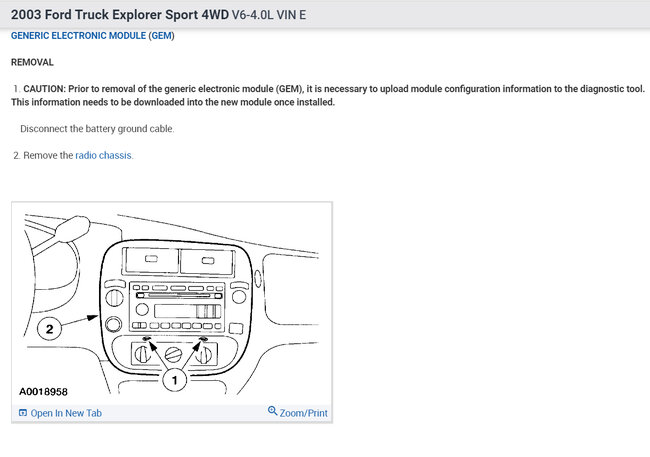 2003 Ford Truck Explorer Sport 4WD V6-4.0L VIN E

GENERIC ELECTRONIC MODULE (GEM)

REMOVAL

1. CAUTION: Prior to removal of the generic electronic module (GEM), it is necessary to upload module configuration information to the diagnostic tool. This information needs to be downloaded into the new module once installed.

Disconnect the battery ground cable.

2. Remove the radio chassis.

2

1

A0018958

Open In New Tab

Zoom/Print